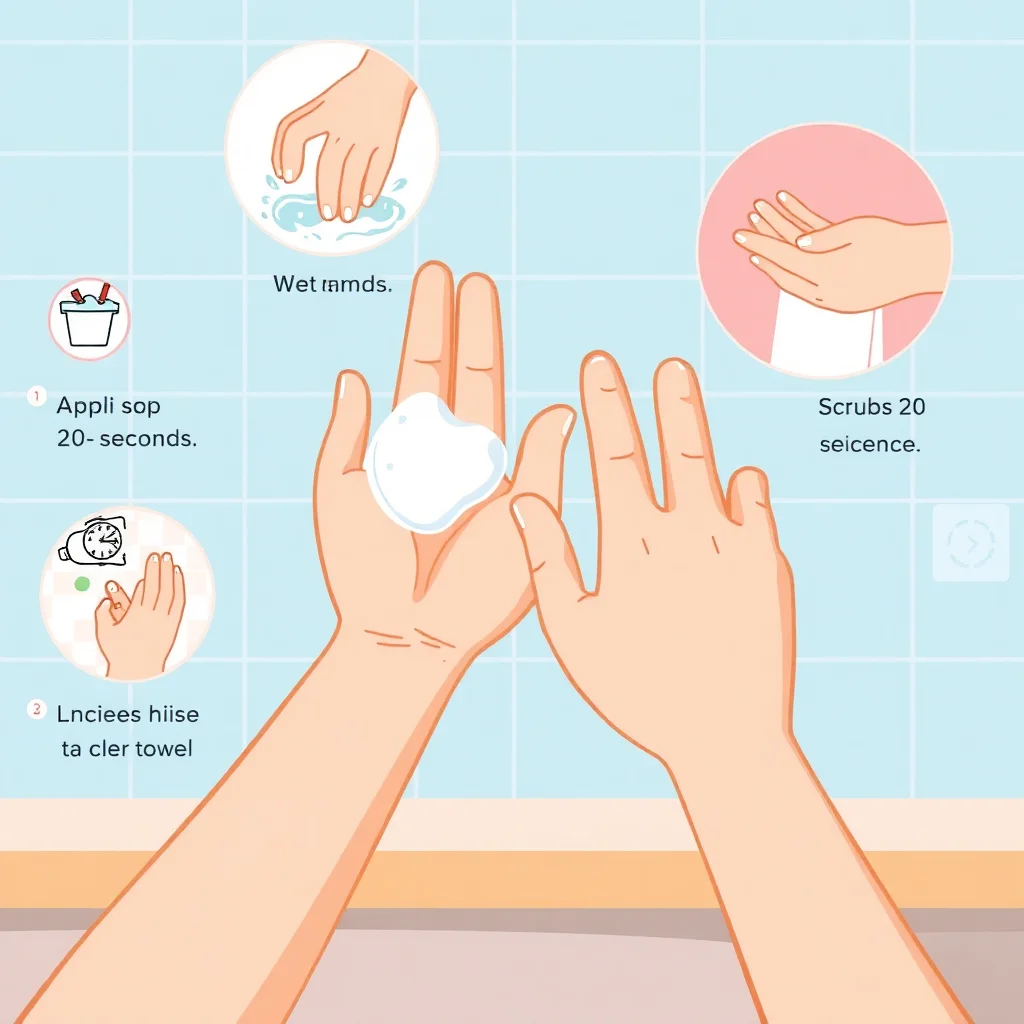 Wet mmds.

1 Appli sop 20- seconds.

Scrubs 20 seicence.

2 Lnciees hiise ta cler towel